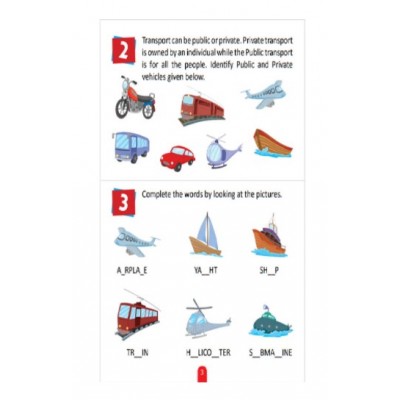 2

Transport can be public or private. Private transport is owned by an individual while the Public transport is for all the people. Identify Public and Private vehicles given below.

3

Complete the words by looking at the pictures.

A_RPLA_E

YA__HT

SH__P

TR__IN

H__LICO__TER

S__BMA__INE

3